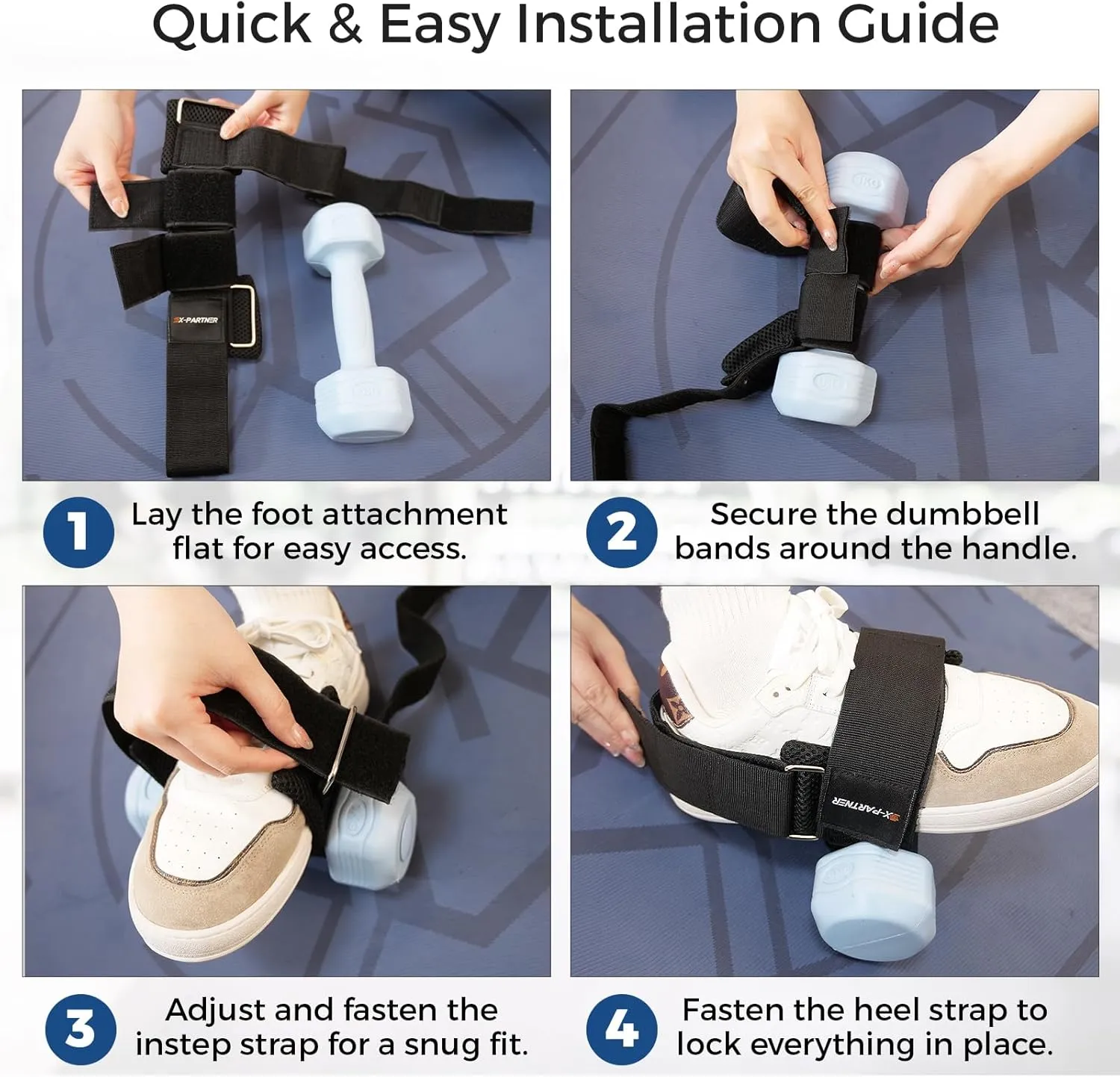 Quick & Easy Installation Guide

X-PARTNER

1 Lay the foot attachment flat for easy access.

2 Secure the dumbbell bands around the handle.

X-PARTNER

3 Adjust and fasten the instep strap for a snug fit.

4 Fasten the heel strap to lock everything in place.